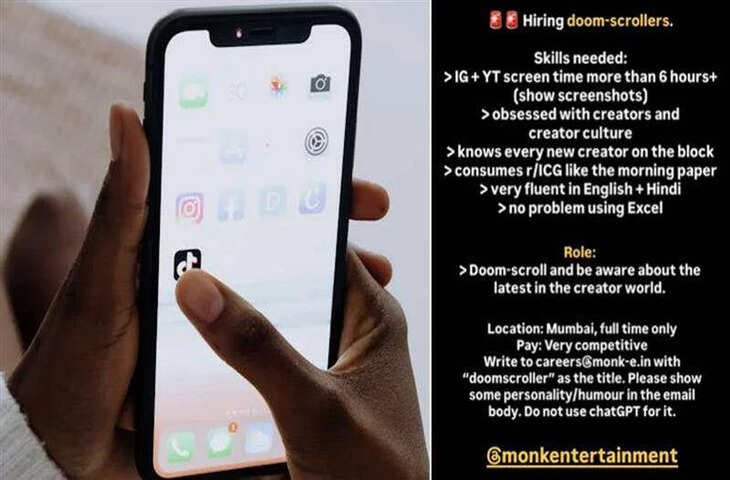 🚨🚨 Hiring doom-scrollers.

Skills needed:
> IG + YT screen time more than 6 hours+ (show screenshots)
> obsessed with creators and creator culture
> knows every new creator on the block
> consumes r/ICG like the morning paper
> very fluent in English + Hindi
> no problem using Excel

Role:
> Doom-scroll and be aware about the latest in the creator world.

Location: Mumbai, full time only
Pay: Very competitive
Write to careers@monk-e.in with "doomscroller" as the title. Please show some personality/humour in the email body. Do not use chatGPT for it.

@monkentertainment